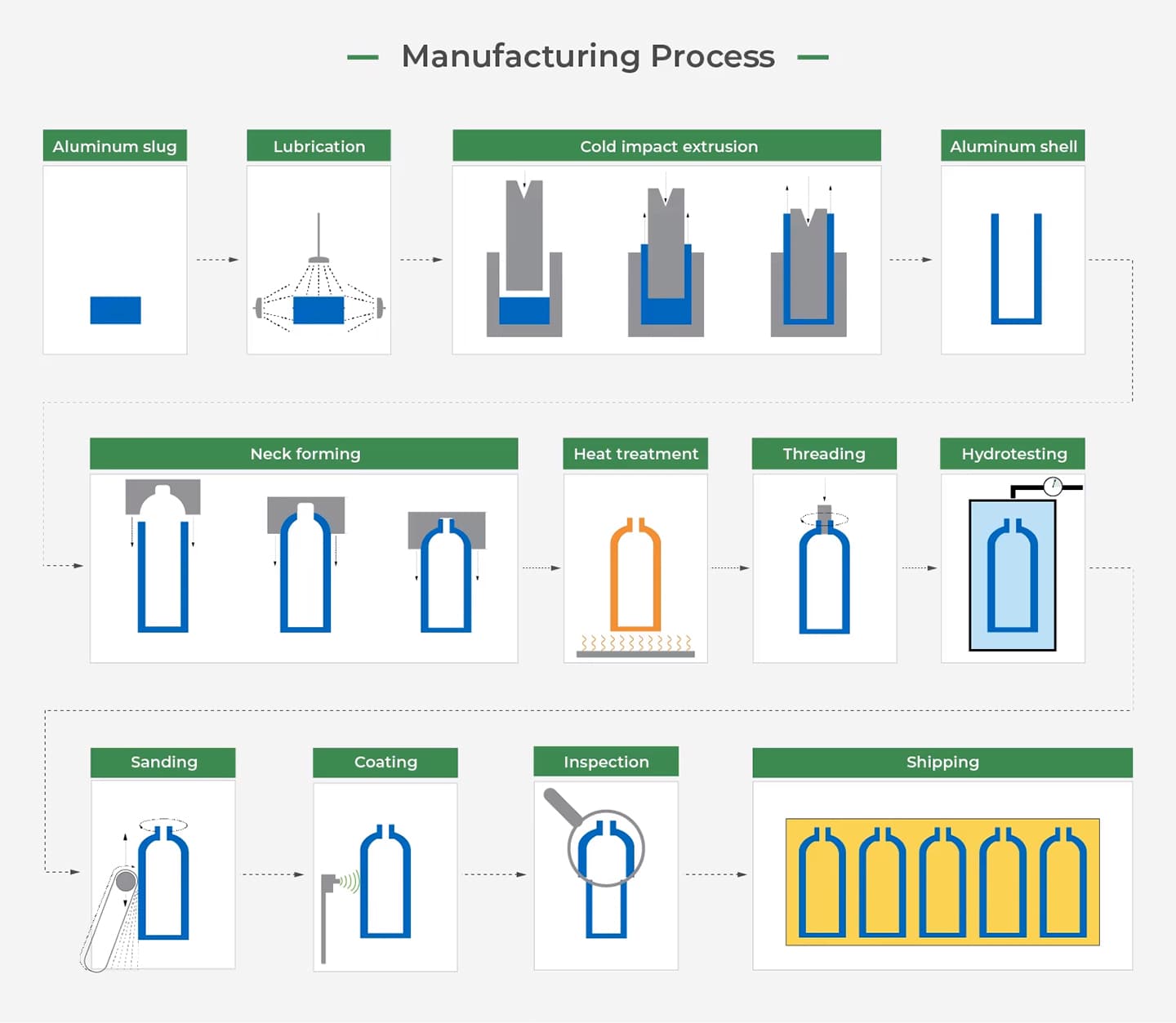 Manufacturing Process

Aluminum slug

Lubrication

Cold impact extrusion

Aluminum shell

Neck forming

Heat treatment

Threading

Hydrotesting

Sanding

Coating

Inspection

Shipping